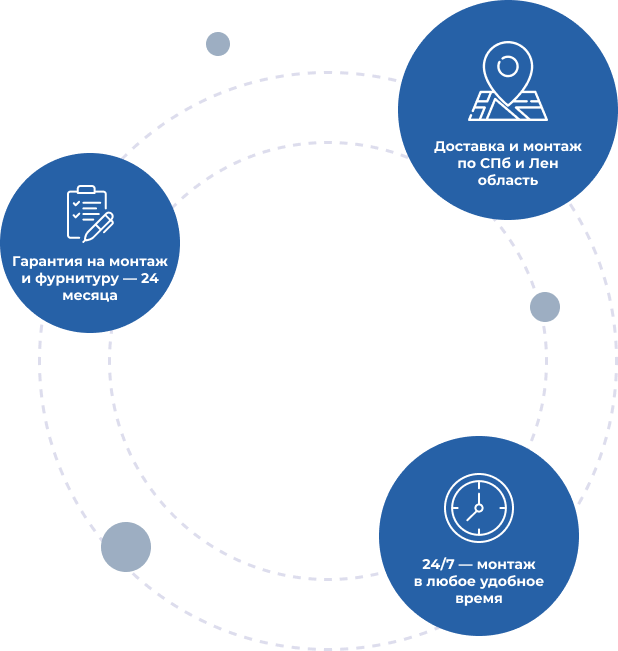 Доставка и монтаж по СПб и Лен область

Гарантия на монтаж и фурнитуру — 24 месяца

24/7 — монтаж в любое удобное время